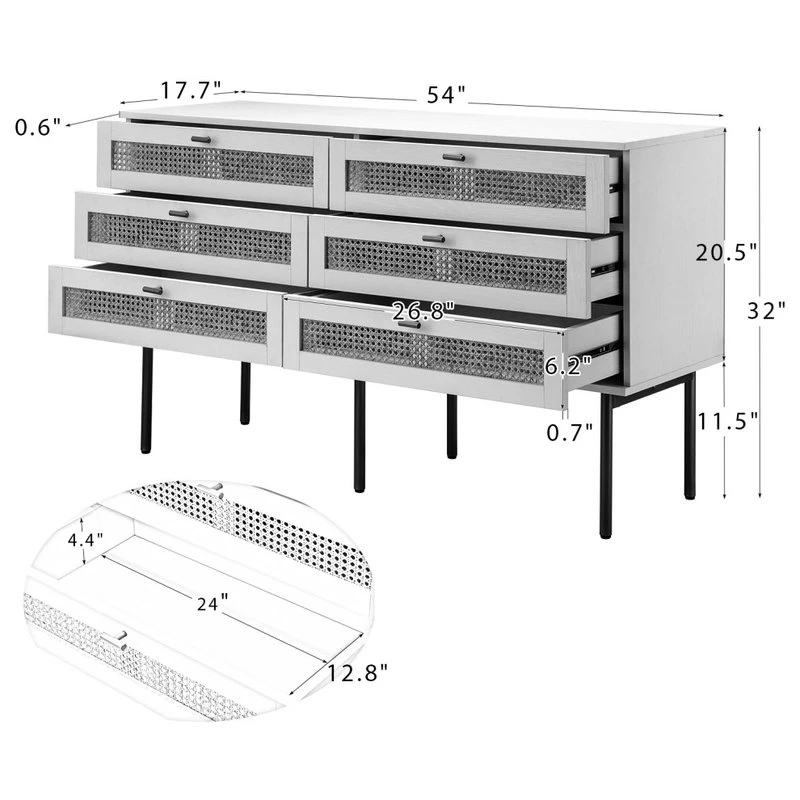 17.7"
54"
0.6"
20.5"
32"
26.8"
6.2"
0.7"
11.5"
4.4"
24"
12.8"